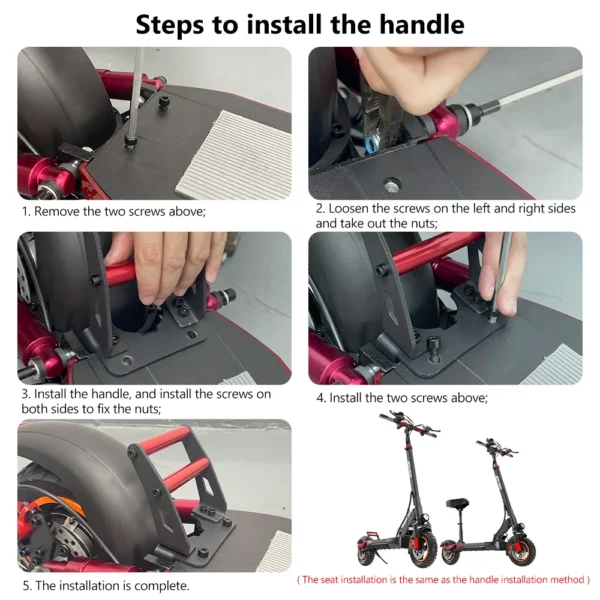 Steps to install the handle

1. Remove the two screws above;

2. Loosen the screws on the left and right sides and take out the nuts;

3. Install the handle, and install the screws on both sides to fix the nuts;

4. Install the two screws above;

5. The installation is complete.

( The seat installation is the same as the handle installation method )